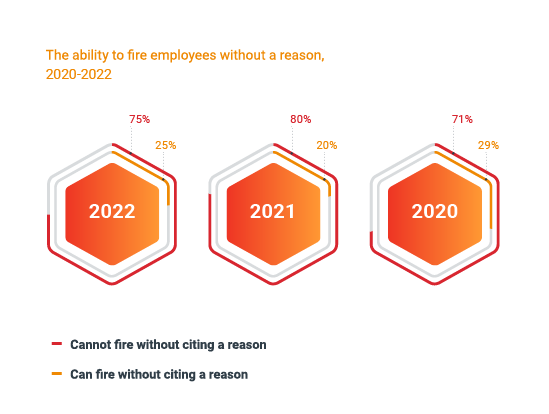 The ability to fire employees without a reason, 2020-2022

75%

25%

2022

80%

20%

2021

71%

29%

2020

Cannot fire without citing a reason

Can fire without citing a reason